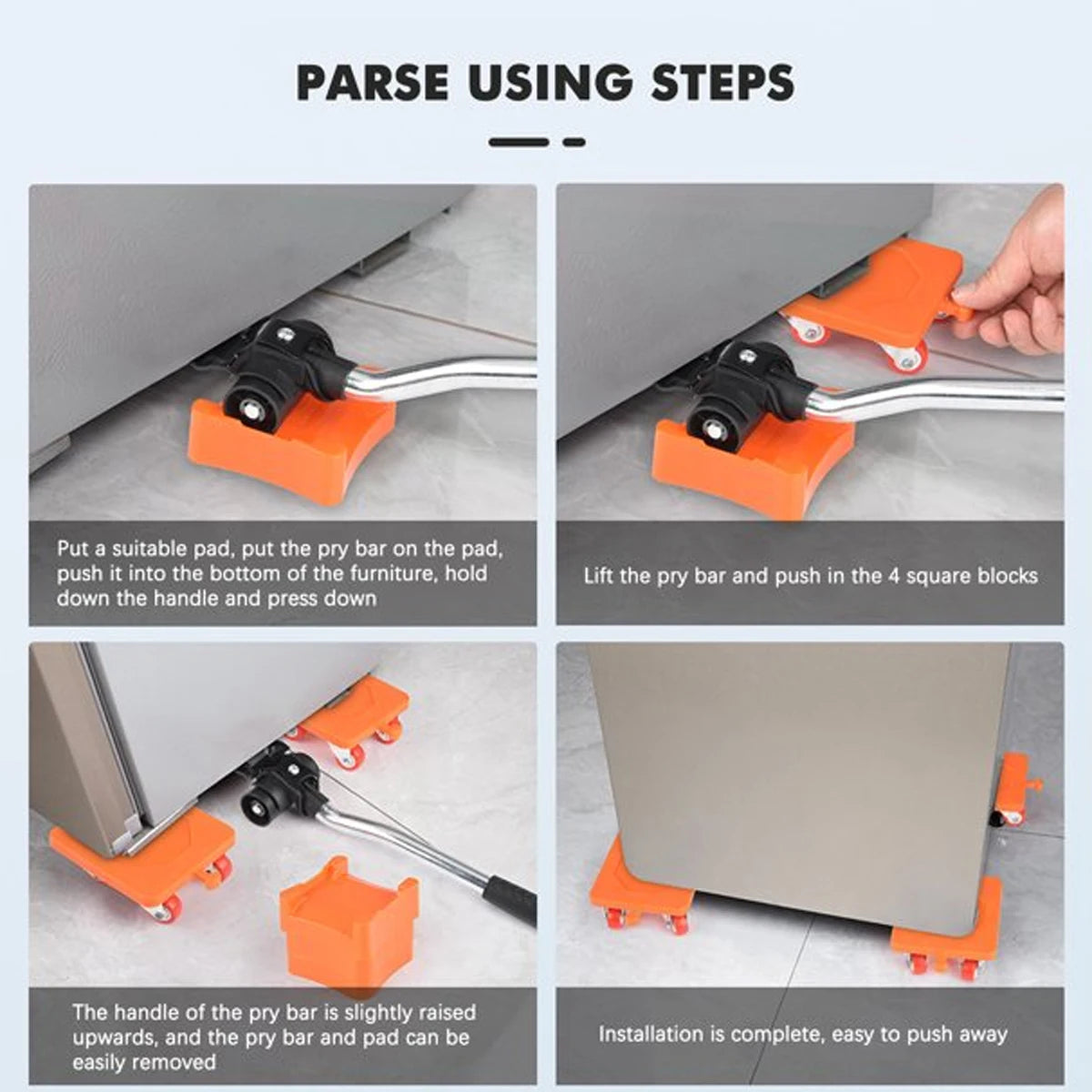 PARSE USING STEPS

Put a suitable pad, put the pry bar on the pad, push it into the bottom of the furniture, hold down the handle and press down

Lift the pry bar and push in the 4 square blocks

The handle of the pry bar is slightly raised upwards, and the pry bar and pad can be easily removed

Installation is complete, easy to push away